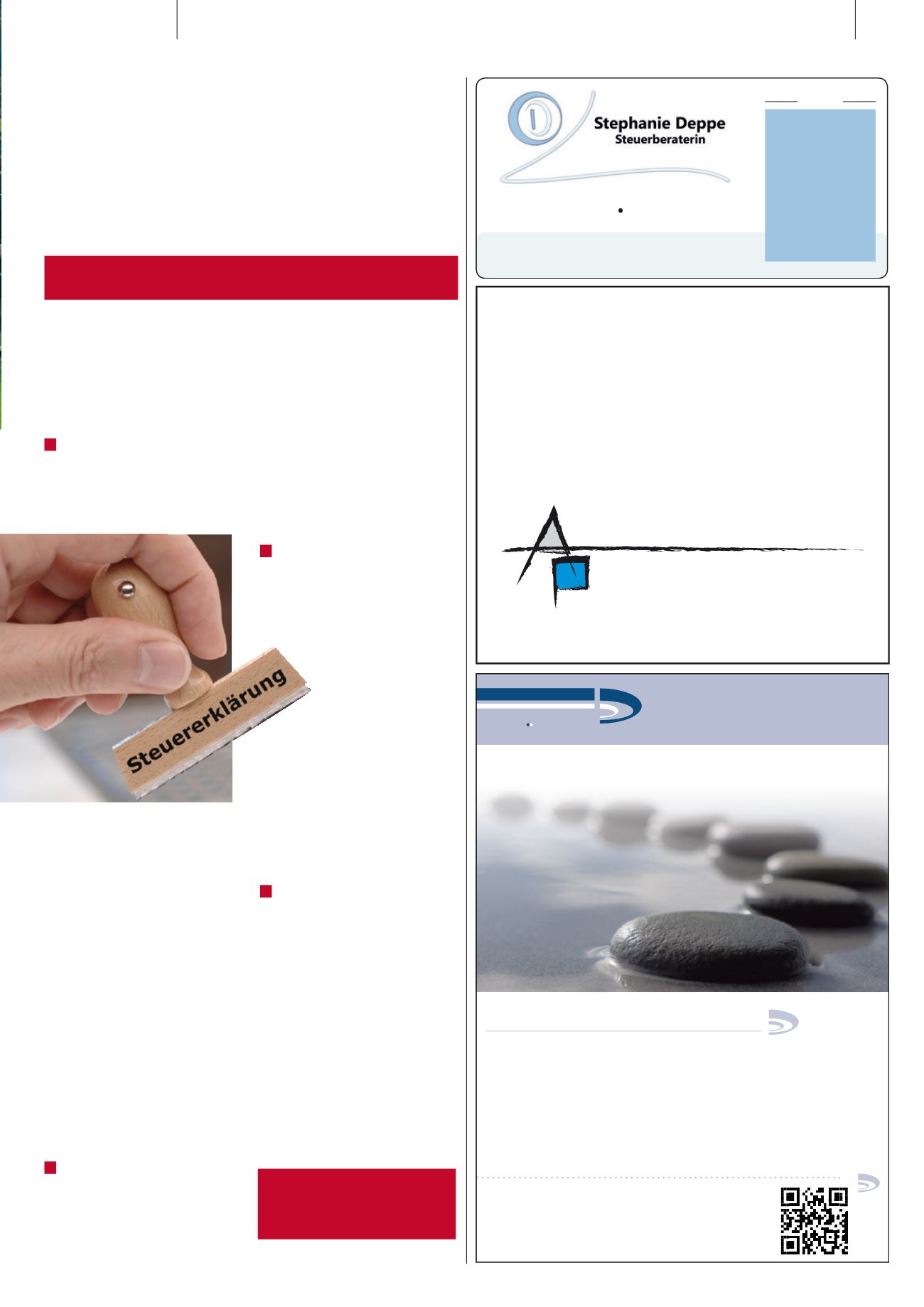 Stephanie Deppe
Steuerberaterin

Steuererklärung